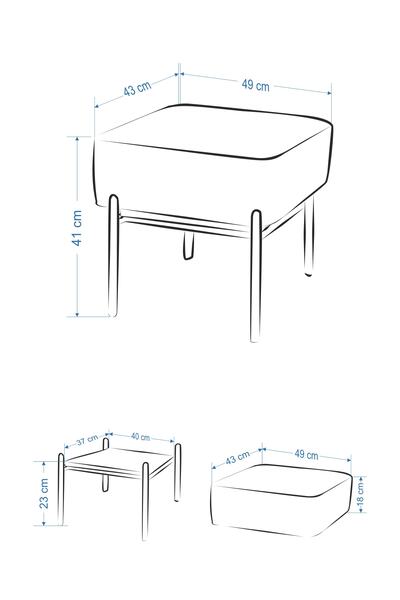 43 cm
49 cm
41 cm

37 cm
40 cm
23 cm

43 cm
49 cm
18 cm