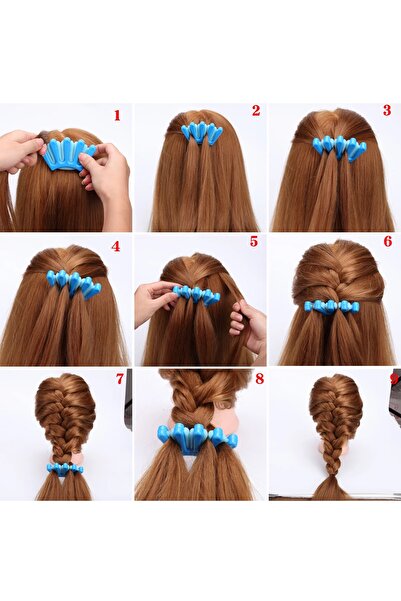 1
2
3
4
5
6
7
8
9