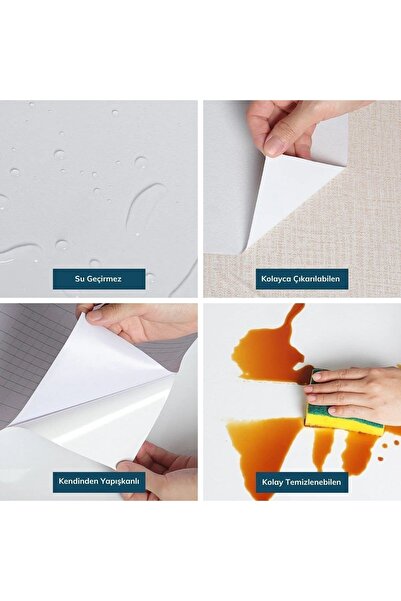 Su Geçirmez

Kolayca Çıkarılabilen

Kendinden Yapışkanlı

Kolay Temizlenebilen