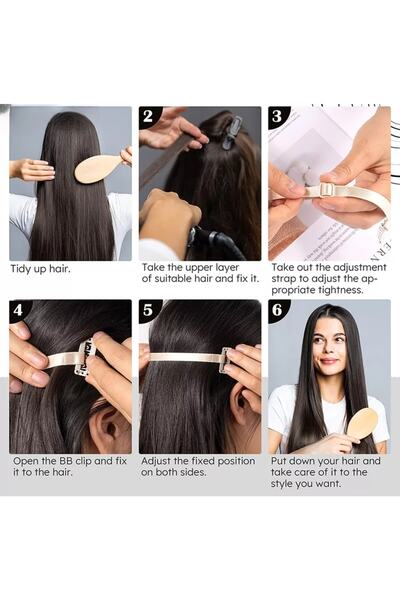 Tidy up hair.

2

Take the upper layer of suitable hair and fix it.

3

Take out the adjustment strap to adjust the appropriate tightness.

4

Open the BB clip and fix it to the hair.

5

Adjust the fixed position on both sides.

6

Put down your hair and take care of it to the style you want.