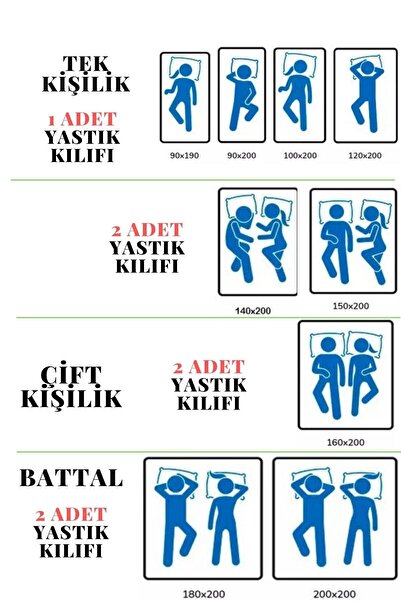 TEK KİŞİLİK

1 ADET YASTIK KILIFI

90x190 90x200 100x200 120x200

2 ADET YASTIK KILIFI

140x200 150x200

ÇİFT KİŞİLİK

2 ADET YASTIK KILIFI

160x200

BATTAL

2 ADET YASTIK KILIFI

180x200 200x200