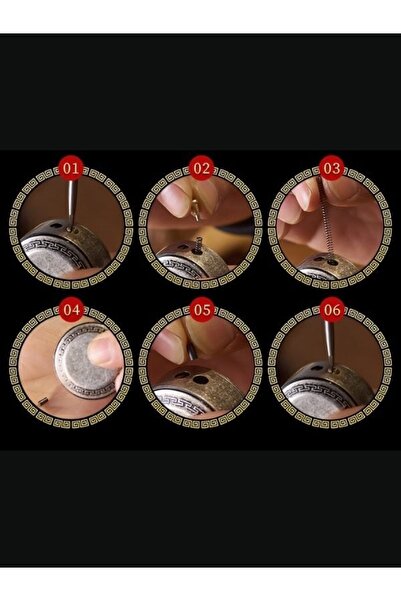 01
02
03
04
05
06