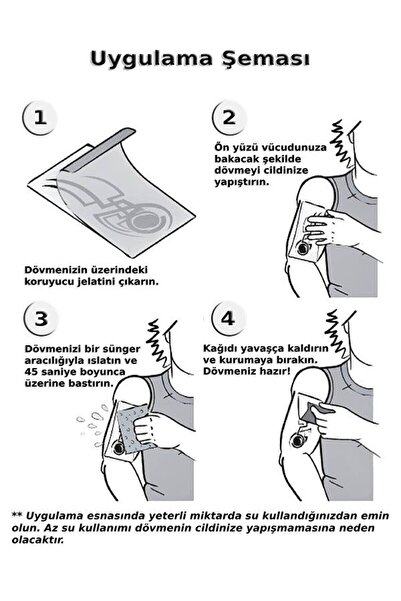 Uygulama Şeması

1

Dövmenizin üzerindeki koruyucu jelatini çıkarın.

2

Ön yüzü vücudunuza bakacak şekilde dövmeyi cildinize yapıştırın.

3

Dövmenizi bir sünger aracılığıyla ıslatın ve 45 saniye boyunca üzerine bastırın.

4

Kağıdı yavaşça kaldırın ve kurumaya bırakın. Dövmeniz hazır!

** Uygulama esnasında yeterli miktarda su kullandığınızdan emin olun. Az su kullanımı dövmenin cildinize yapışmamasına neden olacaktır.