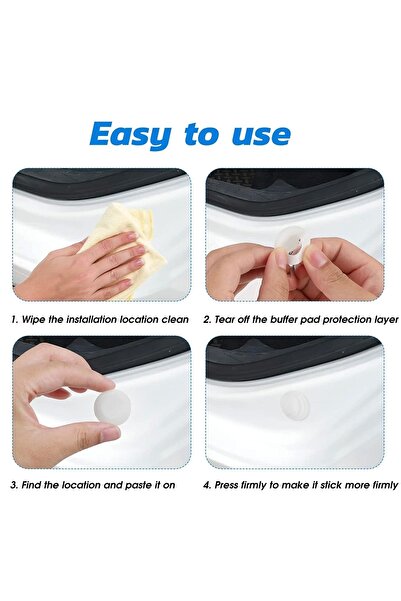 Easy to use

1. Wipe the installation location clean

2. Tear off the buffer pad protection layer

3. Find the location and paste it on

4. Press firmly to make it stick more firmly