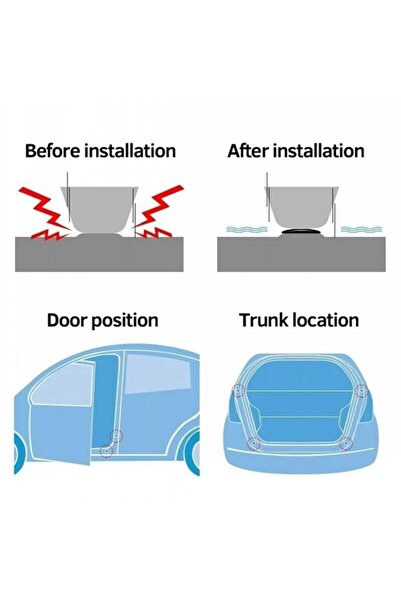 Before installation

After installation

Door position

Trunk location