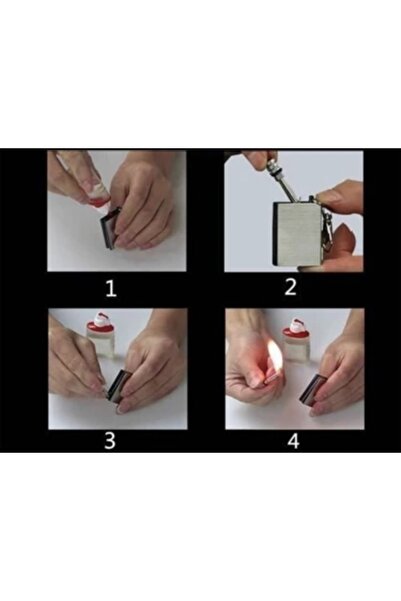 1

2

3

4