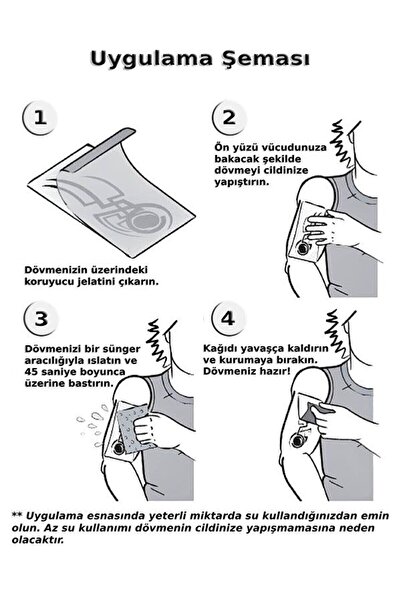 Uygulama Şeması

1

Dövmenizin üzerindeki koruyucu jelatini çıkarın.

2

Ön yüzü vücudunuza bakacak şekilde dövmeyi cildinize yapıştırın.

3

Dövmenizi bir sünger aracılığıyla ıslatın ve 45 saniye boyunca üzerine bastırın.

4

Kağıdı yavaşça kaldırın ve kurumaya bırakın. Dövmeniz hazır!

** Uygulama esnasında yeterli miktarda su kullandığınızdan emin olun. Az su kullanımı dövmenin cildinize yapışmamasına neden olacaktır.