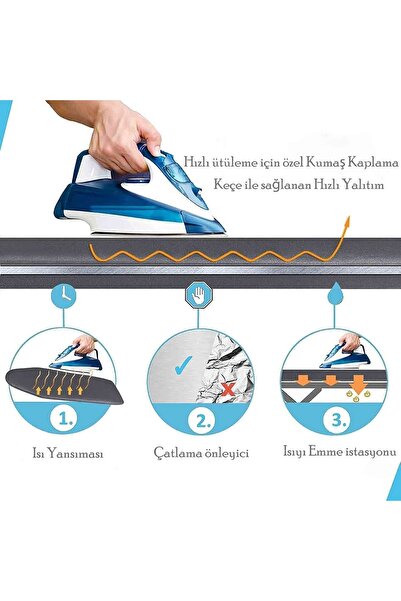 Hızlı ütüleme için özel Kumaş Kaplama
Keçe ile sağlanan Hızlı Yalıtım

1.
Isı Yansıması

2.
Çatlama önleyici

3.
Isıyı Emme istasyonu