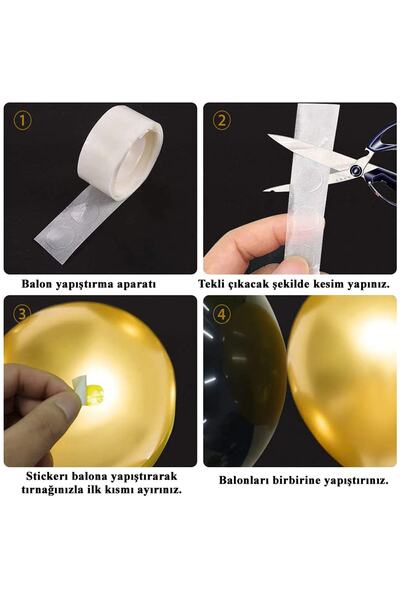 1

Balon yapıştırma aparatı

2

Tekli çıkacak şekilde kesim yapınız.

3

Stickerı balona yapıştırarak tırnağınızla ilk kısmı ayırınız.

4

Balonları birbirine yapıştırınız.