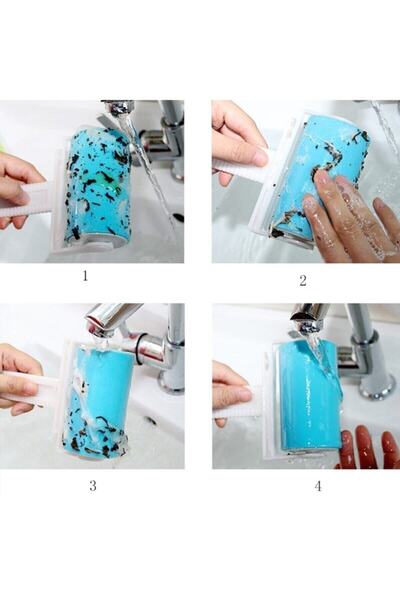 1

2

3

4