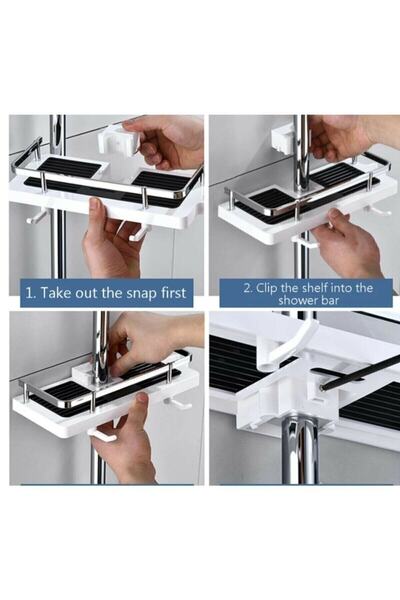 1. Take out the snap first

2. Clip the shelf into the shower bar