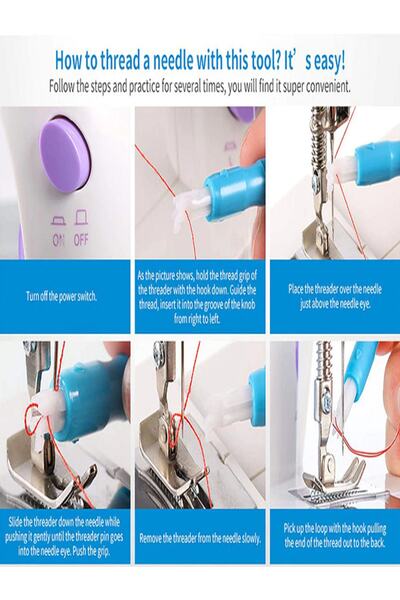 How to thread a needle with this tool? It’s easy!

Follow the steps and practice for several times, you will find it super convenient.

ON OFF

Turn off the power switch.

As the picture shows, hold the thread grip of the threader with the hook down. Guide the thread, insert it into the groove of the knob from right to left.

Place the threader over the needle just above the needle eye.

Slide the threader down the needle while pushing it gently until the threader pin goes into the needle eye. Push the grip.

Remove the threader from the needle slowly.

Pick up the loop with the hook pulling the end of the thread out to the back.