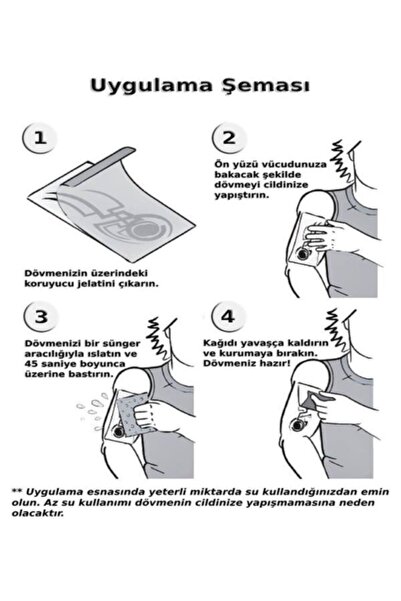 Uygulama Şeması

1

Dövmenizin üzerindeki koruyucu jelatini çıkarın.

2

Ön yüzü vücudunuza bakacak şekilde dövmeyi cildinize yapıştırın.

3

Dövmenizi bir sünger aracılığıyla ıslatın ve 45 saniye boyunca üzerine bastırın.

4

Kağıdı yavaşça kaldırın ve kurumaya bırakın. Dövmeniz hazır!

** Uygulama esnasında yeterli miktarda su kullandığınızdan emin olun. Az su kullanımı dövmenin cildinize yapışmamasına neden olacaktır.