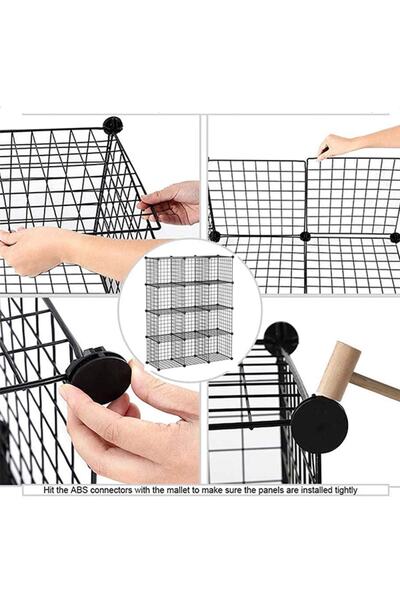 Hit the ABS connectors with the mallet to make sure the panels are installed tightly