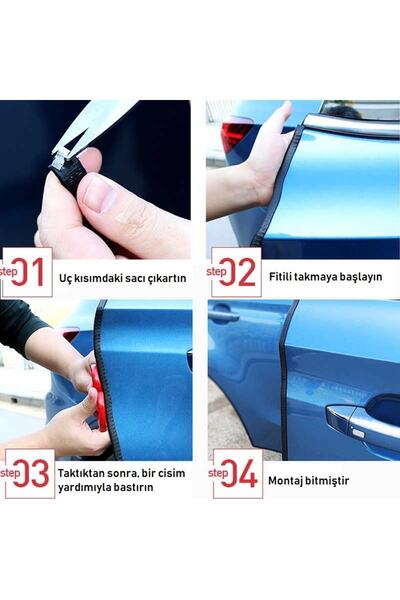 step 01 Uç kısımdaki sacı çıkartın

step 02 Fitili takmaya başlayın

step 03 Taktıktan sonra, bir cisim yardımıyla bastırın

step 04 Montaj bitmiştir