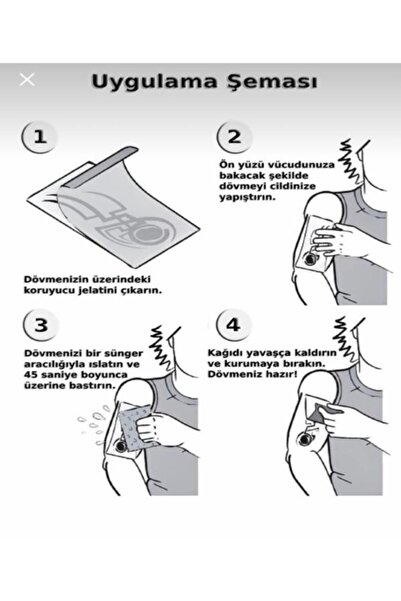 Uygulama Şeması

1

Dövmenizin üzerindeki koruyucu jelatini çıkarın.

2

Ön yüzü vücudunuza bakacak şekilde dövmeyi cildinize yapıştırın.

3

Dövmenizi bir sünger aracılığıyla ıslatın ve 45 saniye boyunca üzerine bastırın.

4

Kağıdı yavaşça kaldırın ve kurumaya bırakın. Dövmeniz hazır!