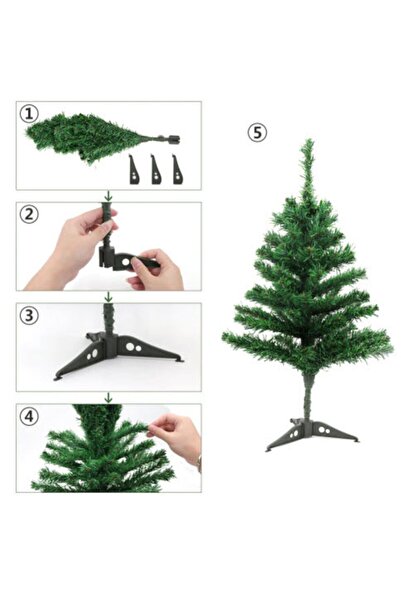 ①
②
③
④
⑤