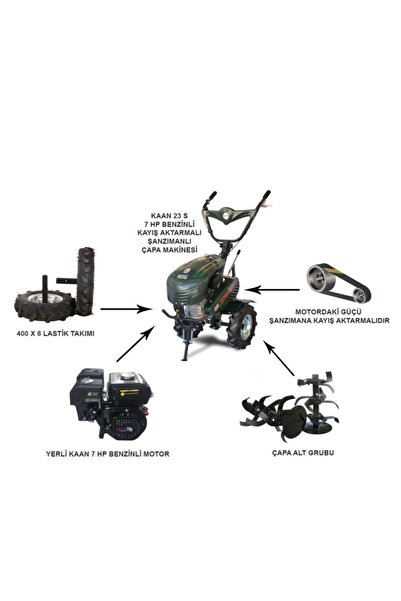 KAAN 23 S
7 HP BENZİNLİ
KAYIŞ AKTARMALI
ŞANZIMANLI
ÇAPA MAKİNESİ

400 X 8 LASTİK TAKIMI

MOTORDAKİ GÜÇÜ
ŞANZIMANA KAYIŞ AKTARMALIDIR

YERLİ KAAN 7 HP BENZİNLİ MOTOR

ÇAPA ALT GRUBU