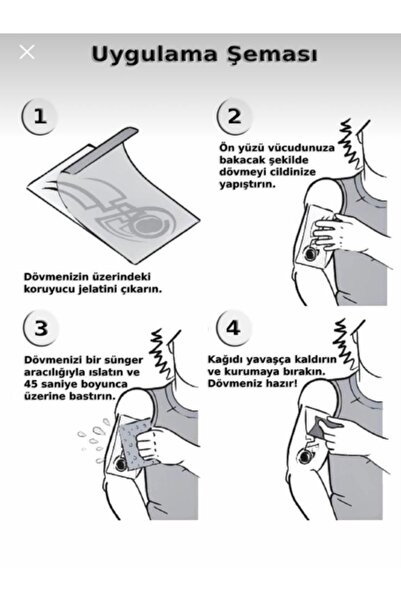 Uygulama Şeması

1

Dövmenizin üzerindeki koruyucu jelatini çıkarın.

2

Ön yüzü vücudunuza bakacak şekilde dövmeyi cildinize yapıştırın.

3

Dövmenizi bir sünger aracılığıyla ıslatın ve 45 saniye boyunca üzerine bastırın.

4

Kağıdı yavaşça kaldırın ve kurumaya bırakın. Dövmeniz hazır!