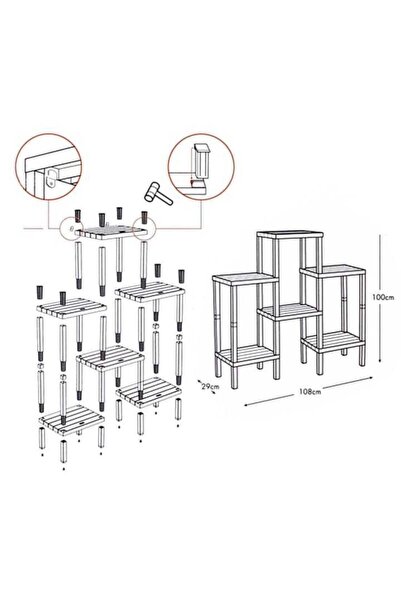 100cm

29cm

108cm