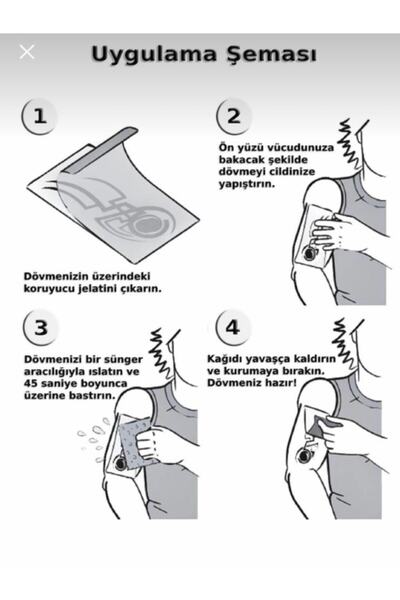 Uygulama Şeması

1

Dövmenizin üzerindeki koruyucu jelatini çıkarın.

2

Ön yüzü vücudunuza bakacak şekilde dövmeyi cildinize yapıştırın.

3

Dövmenizi bir sünger aracılığıyla ıslatın ve 45 saniye boyunca üzerine bastırın.

4

Kağıdı yavaşça kaldırın ve kurumaya bırakın. Dövmeniz hazır!