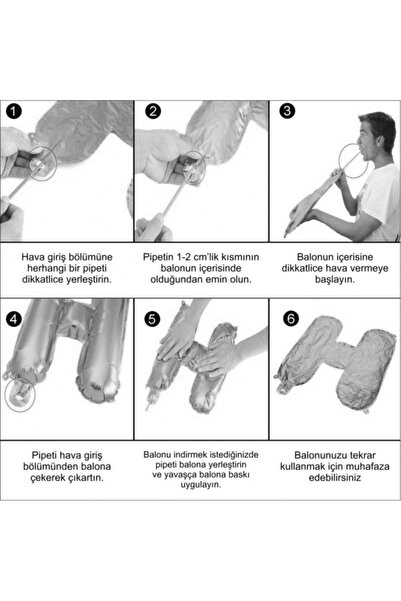 1

2

3

Hava giriş bölümüne herhangi bir pipeti dikkatlice yerleştirin.

Pipetin 1-2 cm'lik kısmının balonun içerisinde olduğundan emin olun.

Balonun içerisine dikkatlice hava vermeye başlayın.

4

5

6

Pipeti hava giriş bölümünden balona çekerek çıkartın.

Balonu indirmek istediğinizde pipeti balona yerleştirin ve yavaşça balona baskı uygulayın.

Balonunuzu tekrar kullanmak için muhafaza edebilirsiniz