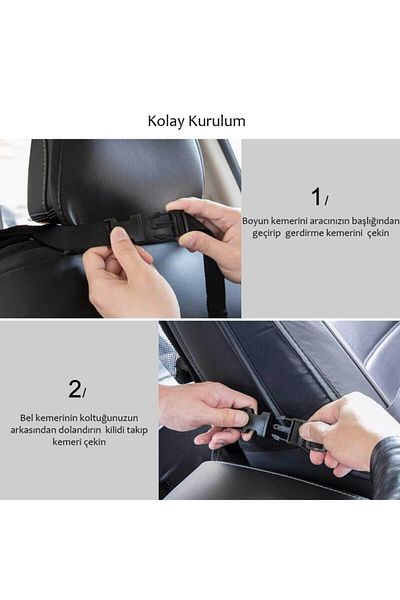 Kolay Kurulum

1/

Boyun kemerini aracınızın başlığından geçirip gerdirme kemerini çekin

2/

Bel kemerinin koltuğunuzun arkasından dolandırın kilidi takıp kemeri çekin