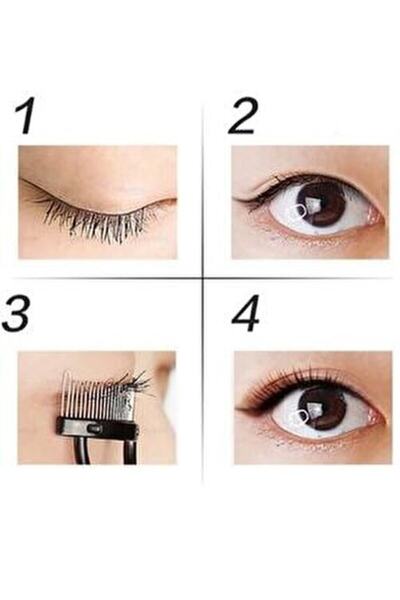 1

2

3

4