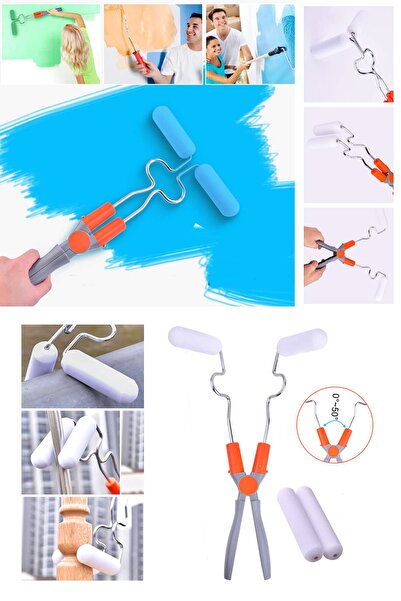 0°~50°