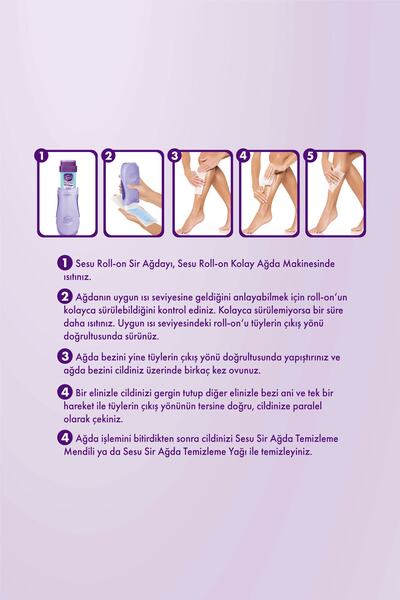 1 2 3 4 5

1 Sesu Roll-on Sir Ağdayı, Sesu Roll-on Kolay Ağda Makinesinde ısıtınız.

2 Ağdanın uygun ısı seviyesine geldiğini anlayabilmek için roll-on'un kolayca sürülebildiğini kontrol ediniz. Kolayca sürülemiyorsa bir süre daha ısıtınız. Uygun ısı seviyesindeki roll-on'u tüylerin çıkış yönü doğrultusunda sürünüz.

3 Ağda bezini yine tüylerin çıkış yönü doğrultusunda yapıştırınız ve ağda bezini cildiniz üzerinde birkaç kez ovunuz.

4 Bir elinizle cildinizi gergin tutup diğer elinizle bezi ani ve tek bir hareket ile tüylerin çıkış yönünün tersine doğru, cildinize paralel olarak çekiniz.

4 Ağda işlemini bitirdikten sonra cildinizi Sesu Sir Ağda Temizleme Mendili ya da Sesu Sir Ağda Temizleme Yağı ile temizleyiniz.