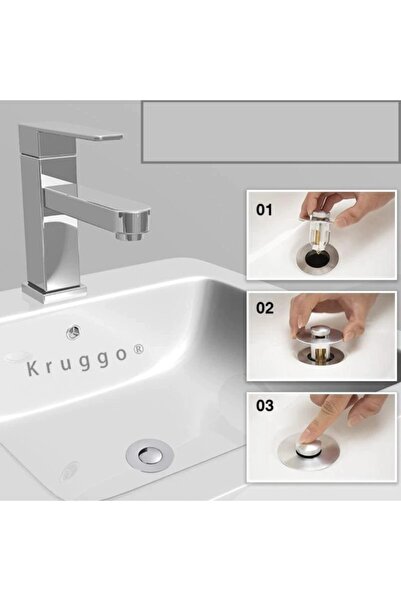 Kruggo®

01

02

03