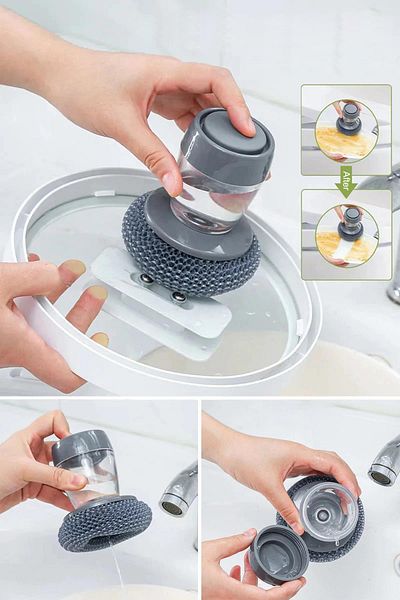 After