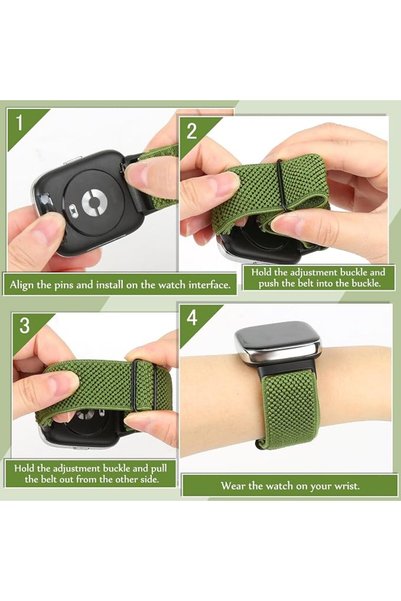 1

Align the pins and install on the watch interface.

2

Hold the adjustment buckle and push the belt into the buckle.

3

Hold the adjustment buckle and pull the belt out from the other side.

4

Wear the watch on your wrist.