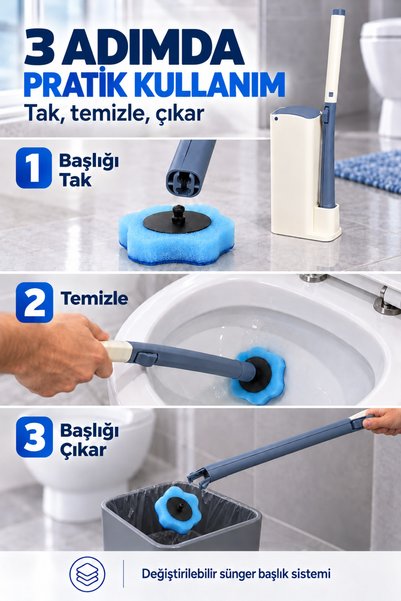 3 ADIMDA
PRATİK KULLANIM
Tak, temizle, çıkar

1 Başlığı
Tak

2 Temizle

3 Başlığı
Çıkar

Değiştirilebilir sünger başlık sistemi