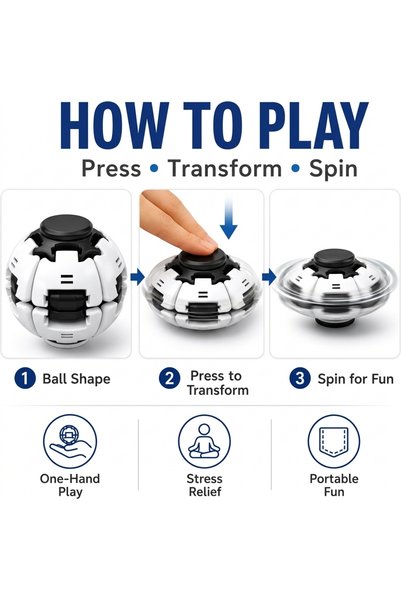 HOW TO PLAY

Press • Transform • Spin

1 Ball Shape

2 Press to Transform

3 Spin for Fun

One-Hand Play

Stress Relief

Portable Fun