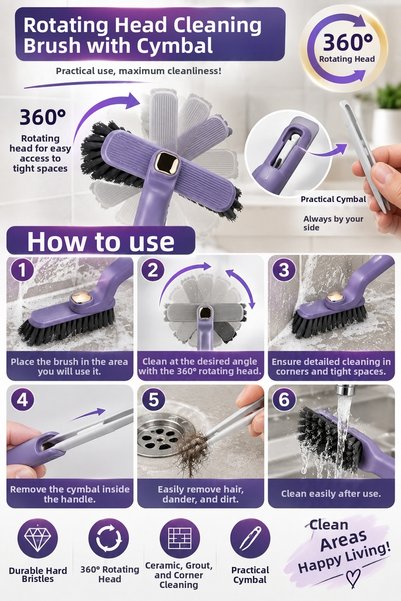 Rotating Head Cleaning Brush with Cymbal

360° Rotating Head

Practical use, maximum cleanliness!

360°

Rotating head for easy access to tight spaces

Practical Cymbal

Always by your side

How to use

1

Place the brush in the area you will use it.

2

Clean at the desired angle with the 360° rotating head.

3

Ensure detailed cleaning in corners and tight spaces.

4

Remove the cymbal inside the handle.

5

Easily remove hair, dander, and dirt.

6

Clean easily after use.

Durable Hard Bristles

360° Rotating Head

Ceramic, Grout, and Corner Cleaning

Practical Cymbal

Clean Areas Happy Living!