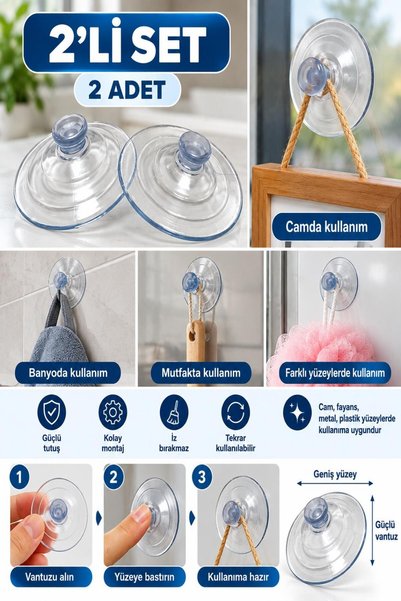 2'Lİ SET

2 ADET

Camda kullanım

Banyoda kullanım

Mutfakta kullanım

Farklı yüzeylerde kullanım

Güçlü tutuş

Kolay montaj

İz bırakmaz

Tekrar kullanılabilir

Cam, fayans, metal, plastik yüzeylerde kullanıma uygundur

1

Vantuzu alın

2

Yüzeye bastırın

3

Kullanıma hazır

Geniş yüzey

Güçlü vantuz