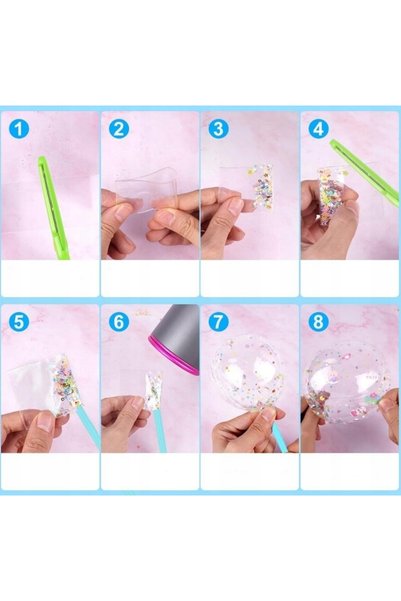 1

2

3

4

5

6

7

8