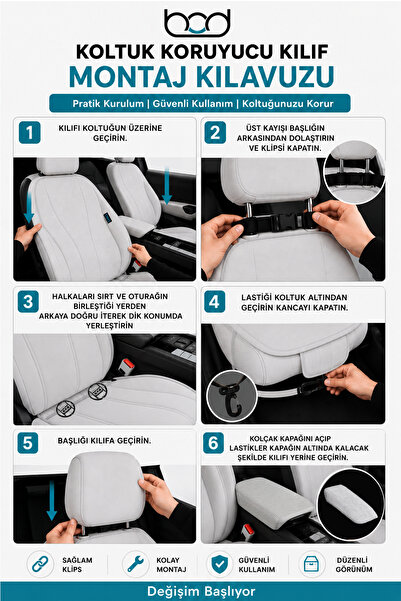 bcd

KOLTUK KORUYUCU KILIF
MONTAJ KILAVUZU

Pratik Kurulum | Güvenli Kullanım | Koltuğunuzu Korur

1 KILIFI KOLTUĞUN ÜZERİNE GEÇİRİN.

2 ÜST KAYIŞI BAŞLIĞIN ARKASINDAN DOLAŞTIRIN VE KLİPSİ KAPATIN.

3 HALKALARI SIRT VE OTURAĞIN BİRLEŞTİĞİ YERDEN ARKAYA DOĞRU İTEREK DİK KONUMDA YERLEŞTİRİN

4 LASTİĞİ KOLTUK ALTINDAN GEÇİRİN KANCAYI KAPATIN.

5 BAŞLIĞI KILIFA GEÇİRİN.

6 KOLÇAK KAPAĞINI AÇIP LASTİKLER KAPAĞIN ALTINDA KALACAK ŞEKİLDE KILIFI YERİNE GEÇİRİN.

SAĞLAM KLİPS

KOLAY MONTAJ

GÜVENLİ KULLANIM

DÜZENLİ GÖRÜNÜM

Değişim Başlıyor