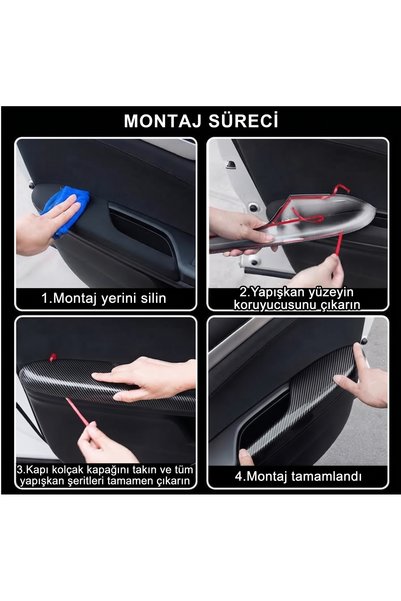 MONTAJ SÜRECİ

1.Montaj yerini silin

2.Yapışkan yüzeyin koruyucusunu çıkarın

3.Kapı kolçak kapağını takın ve tüm yapışkan şeritleri tamamen çıkarın

4.Montaj tamamlandı