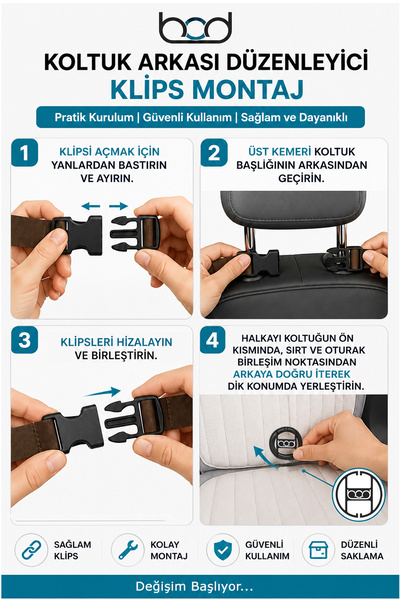 bcd

KOLTUK ARKASI DÜZENLEYİCİ
KLİPS MONTAJ

Pratik Kurulum | Güvenli Kullanım | Sağlam ve Dayanıklı

1
KLİPSİ AÇMAK İÇİN YANLARDAN BASTIRIN VE AYIRIN.

2
ÜST KEMERİ KOLTUK BAŞLIĞININ ARKASINDAN GEÇİRİN.

3
KLİPSLERİ HİZALAYIN VE BİRLEŞTİRİN.

4
HALKAYI KOLTUĞUN ÖN KISMINDA, SIRT VE OTURAK BİRLEŞİM NOKTASINDAN ARKAYA DOĞRU İTEREK DİK KONUMDA YERLEŞTİRİN.

SAĞLAM KLİPS

KOLAY MONTAJ

GÜVENLİ KULLANIM

DÜZENLİ SAKLAMA

Değişim Başlıyor...