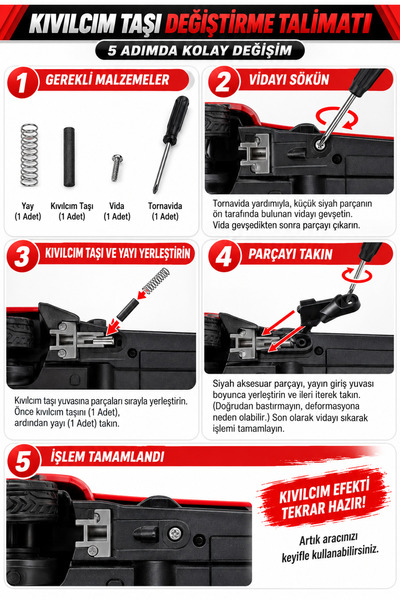 KIVILCIM TAŞI DEĞİŞTİRME TALİMATI

5 ADIMDA KOLAY DEĞİŞİM

1 GEREKLİ MALZEMELER

Yay
(1 Adet)

Kıvılcım Taşı
(1 Adet)

Vida
(1 Adet)

Tornavida
(1 Adet)

2 VİDAYI SÖKÜN

Tornavida yardımıyla, küçük siyah parçanın ön tarafında bulunan vidayı gevşetin. Vida gevşedikten sonra parçayı çıkarın.

3 KIVILCIM TAŞI VE YAYI YERLEŞTİRİN

Kıvılcım taşı yuvasına parçaları sırayla yerleştirin. Önce kıvılcım taşını (1 Adet), ardından yayı (1 Adet) takın.

4 PARÇAYI TAKIN

Siyah aksesuar parçayı, yayın giriş yuvası boyunca yerleştirin ve ileri iterek takın. (Doğrudan bastırmayın, deformasyona neden olabilir.) Son olarak vidayı sıkarak işlemi tamamlayın.

5 İŞLEM TAMAMLANDI

KIVILCIM EFEKTİ TEKRAR HAZIR!

Artık aracınızı keyifle kullanabilirsiniz.