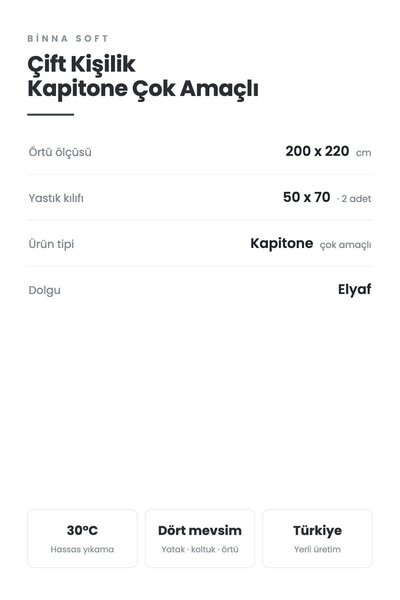 BİNNA SOFT

Çift Kişilik
Kapitone Çok Amaçlı

| | |
|---|---|
| Örtü ölçüsü | 200 x 220 cm |
| Yastık kılıfı | 50 x 70 · 2 adet |
| Ürün tipi | Kapitone çok amaçlı |
| Dolgu | Elyaf |

30°C
Hassas yıkama

Dört mevsim
Yatak · koltuk · örtü

Türkiye
Yerli üretim