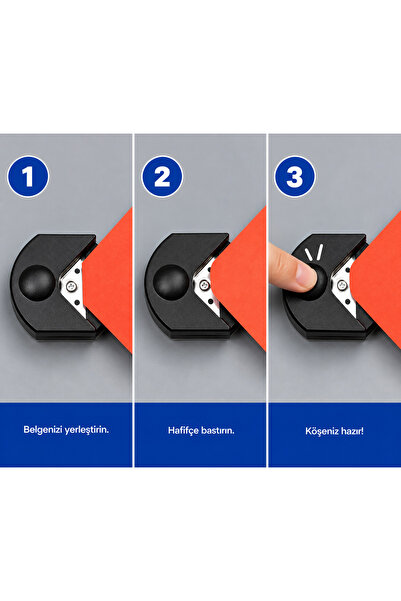 1

Belgenizi yerleştirin.

2

Hafifçe bastırın.

3

Köşeniz hazır!