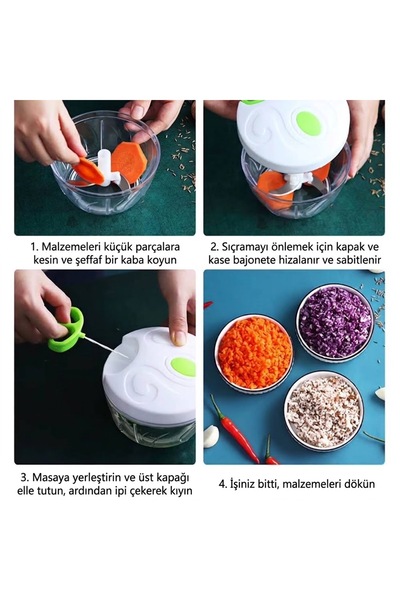 1. Malzemeleri küçük parçalara kesin ve şeffaf bir kaba koyun

2. Sıçramayı önlemek için kapak ve kase bajonete hizalanır ve sabitlenir

3. Masaya yerleştirin ve üst kapağı elle tutun, ardından ipi çekerek kıyın

4. İşiniz bitti, malzemeleri dökün