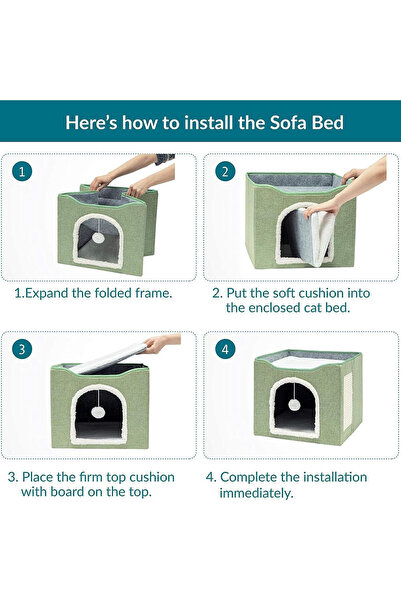 Here's how to install the Sofa Bed

1

1.Expand the folded frame.

2

2. Put the soft cushion into the enclosed cat bed.

3

3. Place the firm top cushion with board on the top.

4

4. Complete the installation immediately.