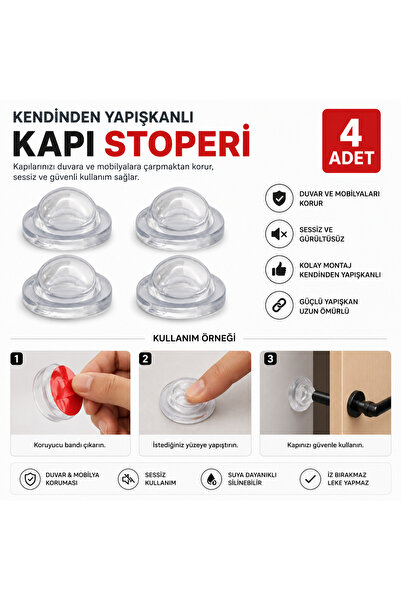 KENDİNDEN YAPIŞKANLI
KAPI STOPERİ

Kapılarınızı duvara ve mobilyalara çarpmaktan korur, sessiz ve güvenli kullanım sağlar.

4 ADET

DUVAR VE MOBİLYALARI KORUR

SESSİZ VE GÜRÜLTÜSÜZ

KOLAY MONTAJ KENDİNDEN YAPIŞKANLI

GÜÇLÜ YAPIŞKAN UZUN ÖMÜRLÜ

KULLANIM ÖRNEĞİ

1
Koruyucu bandı çıkarın.

2
İstediğiniz yüzeye yapıştırın.

3
Kapınızı güvenle kullanın.

DUVAR & MOBİLYA KORUMASI

SESSİZ KULLANIM

SUYA DAYANIKLI SİLİNEBİLİR

İZ BIRAKMAZ LEKE YAPMAZ