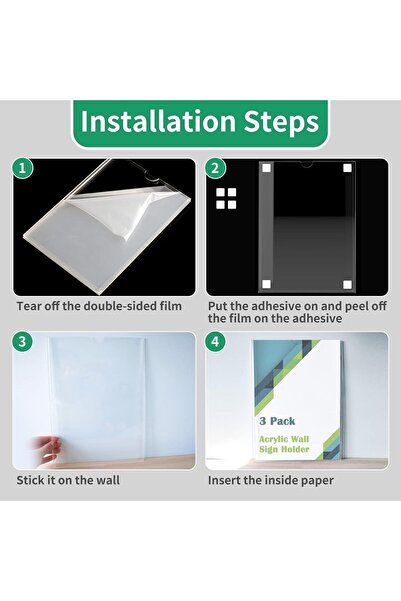 Installation Steps

1

Tear off the double-sided film

2

Put the adhesive on and peel off the film on the adhesive

3

Stick it on the wall

4

3 Pack

Acrylic Wall Sign Holder

Insert the inside paper