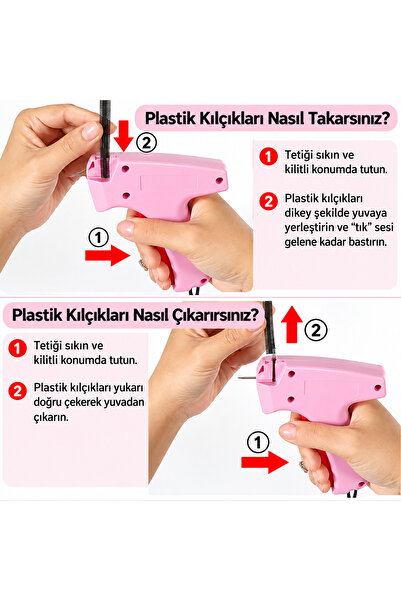 Plastik Kılçıkları Nasıl Takarsınız?

2

1

1 Tetiği sıkın ve kilitli konumda tutun.

2 Plastik kılçıkları dikey şekilde yuvaya yerleştirin ve "tık" sesi gelene kadar bastırın.

Plastik Kılçıkları Nasıl Çıkarırsınız?

1 Tetiği sıkın ve kilitli konumda tutun.

2 Plastik kılçıkları yukarı doğru çekerek yuvadan çıkarın.

2

1