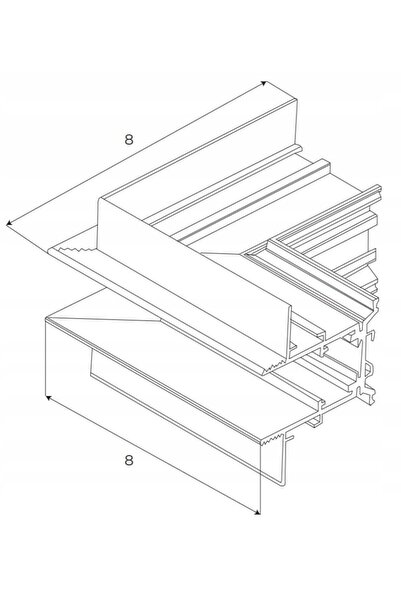 8

8